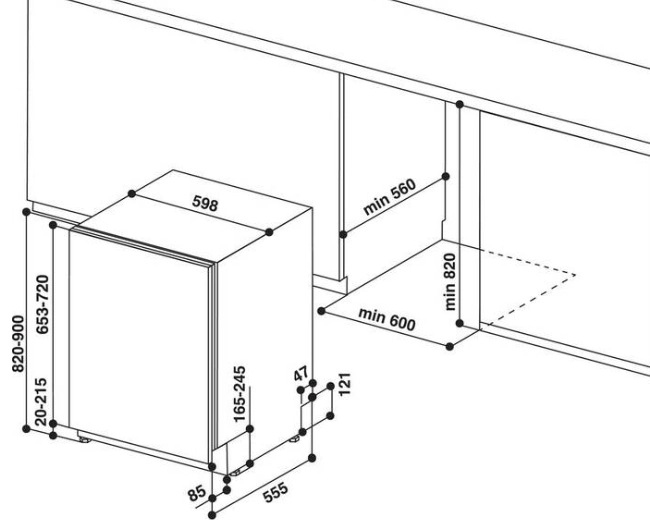 598
min 560
min 820
min 600
820-900
653-720
20-215
165-245
47
121
85
555