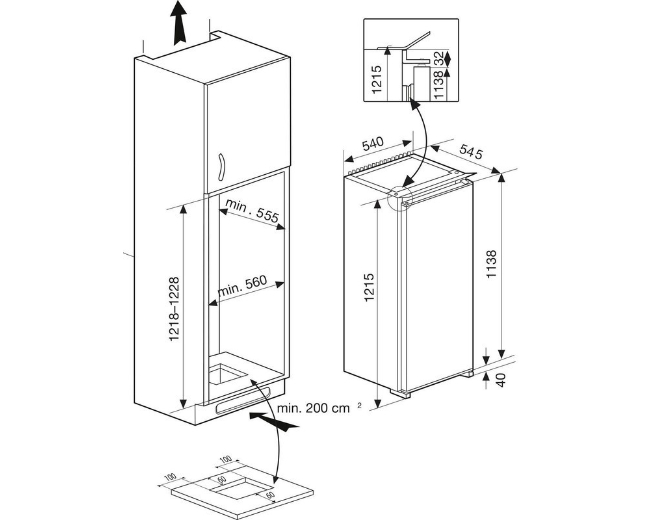 1215
32
1138
540
545
min . 555
min. 560
1218–1228
1215
1138
40
min. 200 cm $^2$
100
100
50
50